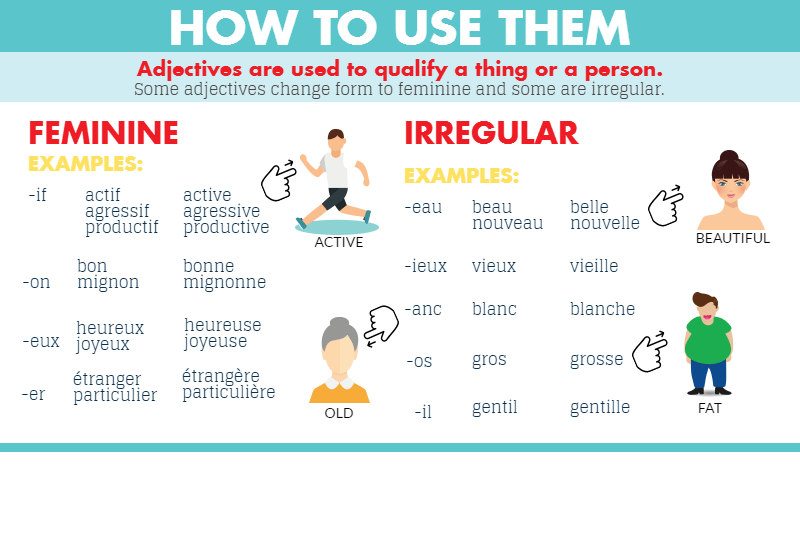 HOW TO USE THEM

Adjectives are used to qualify a thing or a person.
Some adjectives change form to feminine and some are irregular.

FEMININE
EXAMPLES:

| | | |
|---|---|---|
| -if | actif agressif productif | active agressive productive |
| -on | bon mignon | bonne mignonne |
| -eux | heureux joyeux | heureuse joyeuse |
| -er | étranger particulier | étrangère particulière |

ACTIVE

OLD

IRREGULAR
EXAMPLES:

| | | |
|---|---|---|
| -eau | beau nouveau | belle nouvelle |
| -ieux | vieux | vieille |
| -anc | blanc | blanche |
| -os | gros | grosse |
| -il | gentil | gentille |

BEAUTIFUL

FAT